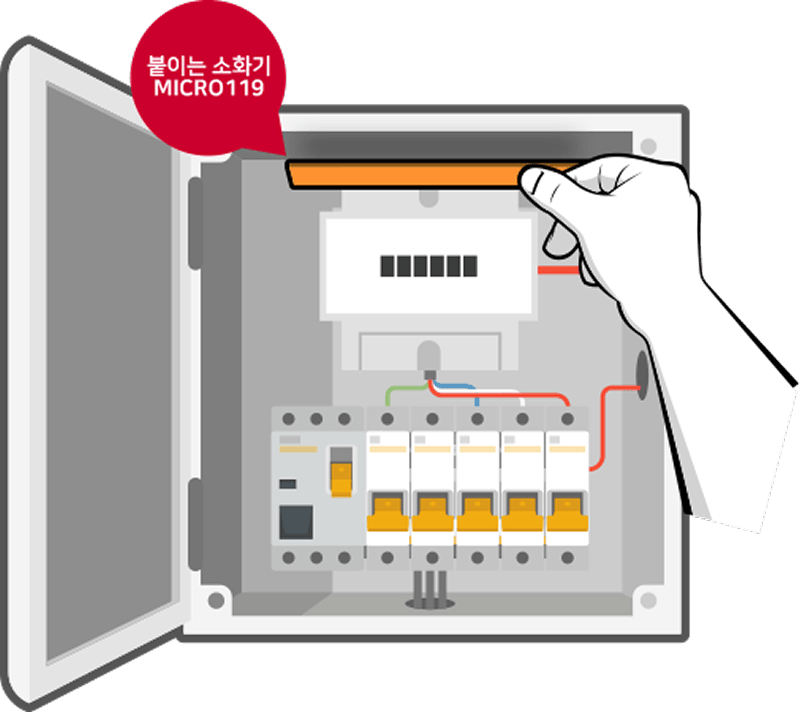 붙이는 소화기
MICRO119