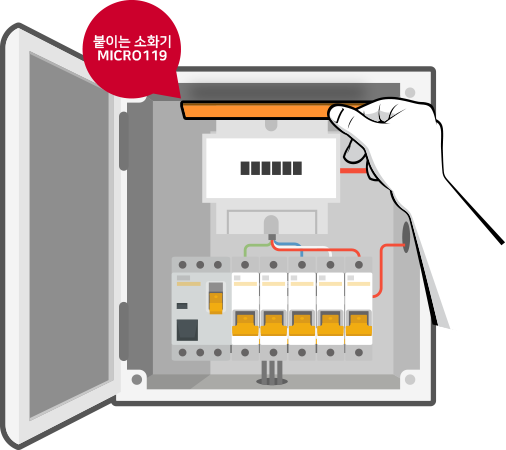 붙이는 소화기
MICRO119